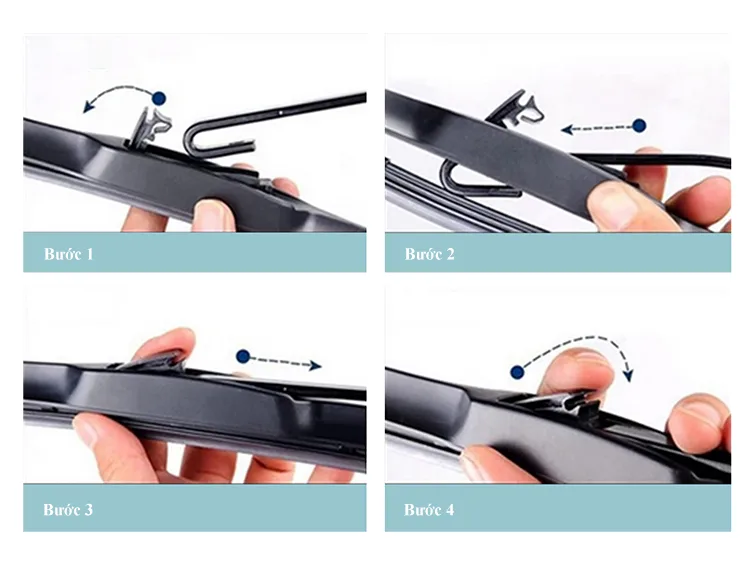 Bước 1

Bước 2

Bước 3

Bước 4